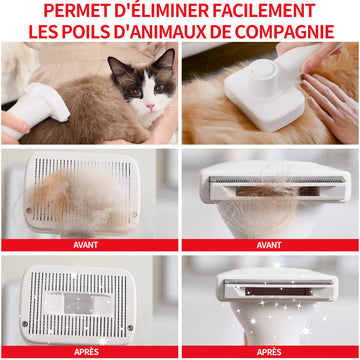 PERMET D'ÉLIMINER FACILEMENT LES POILS D'ANIMAUX DE COMPAGNIE

AVANT

AVANT

APRÈS

APRÈS